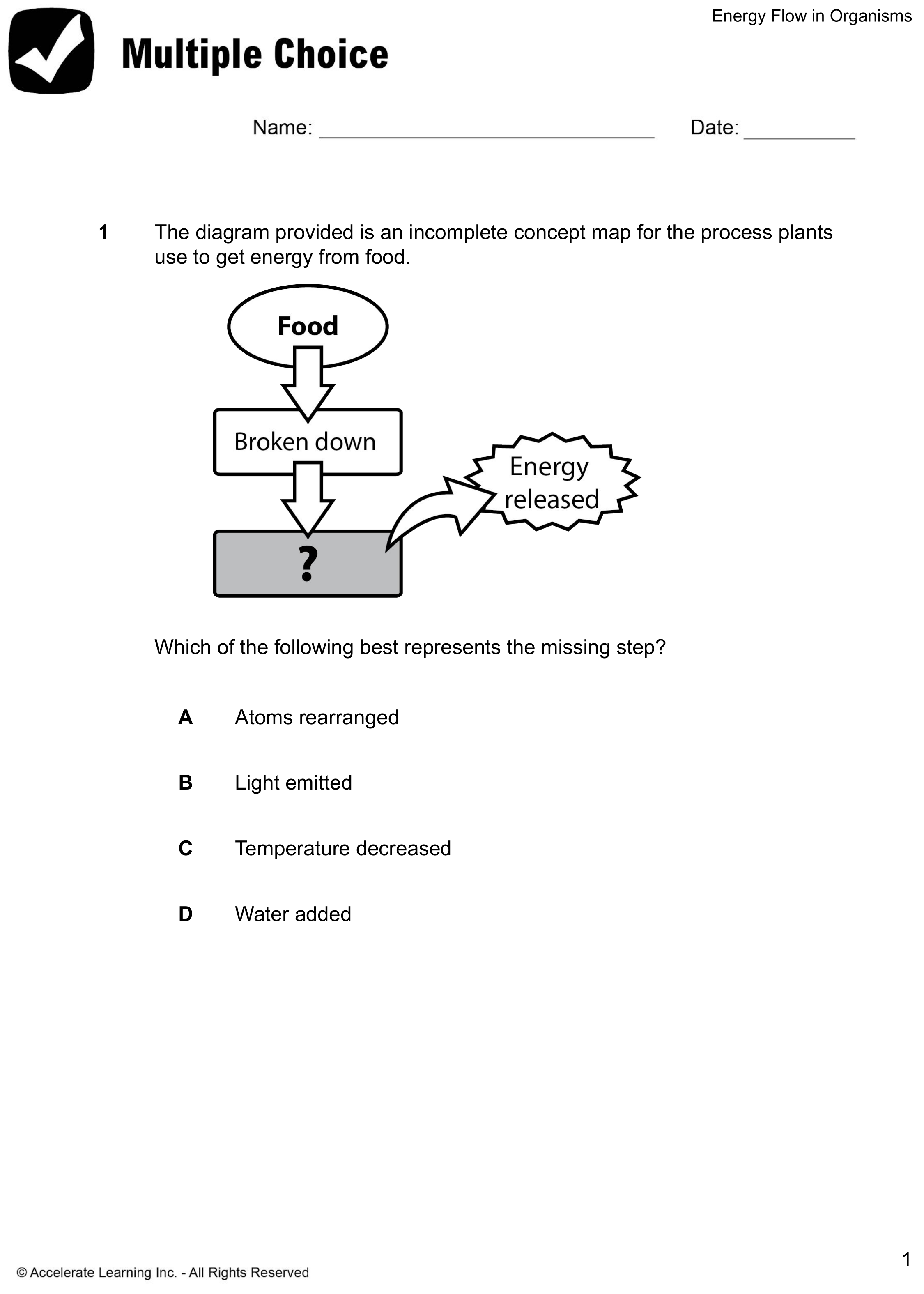 Energy Flow in Organisms

Multiple Choice

Name: ______________________________ Date: __________

1 The diagram provided is an incomplete concept map for the process plants use to get energy from food.

Food

Broken down

?

Energy released

Which of the following best represents the missing step?

A Atoms rearranged

B Light emitted

C Temperature decreased

D Water added

© Accelerate Learning Inc. - All Rights Reserved

1