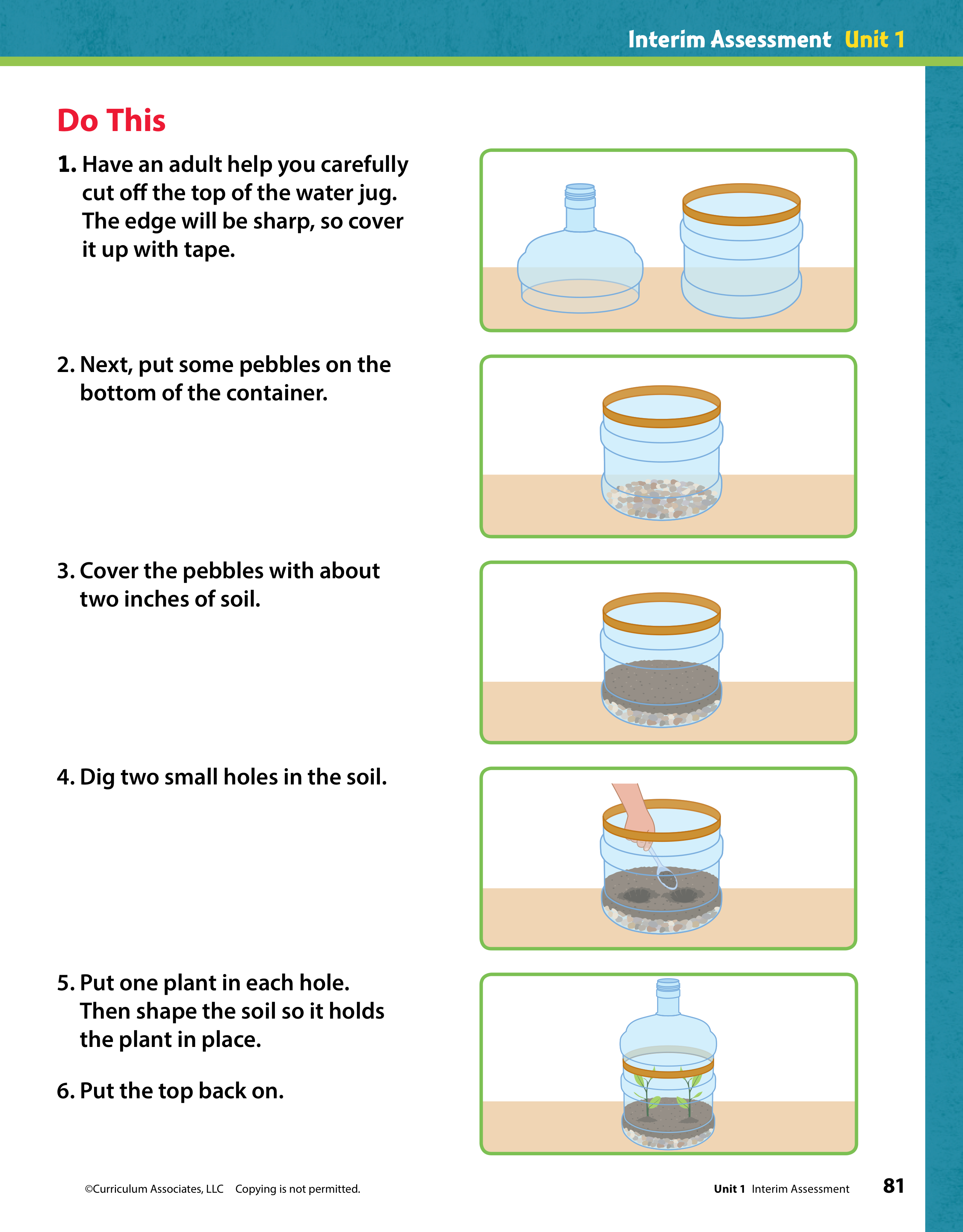 Interim Assessment Unit 1

Do This

1. Have an adult help you carefully cut off the top of the water jug. The edge will be sharp, so cover it up with tape.

2. Next, put some pebbles on the bottom of the container.

3. Cover the pebbles with about two inches of soil.

4. Dig two small holes in the soil.

5. Put one plant in each hole. Then shape the soil so it holds the plant in place.

6. Put the top back on.

©Curriculum Associates, LLC Copying is not permitted.

Unit 1 Interim Assessment 81