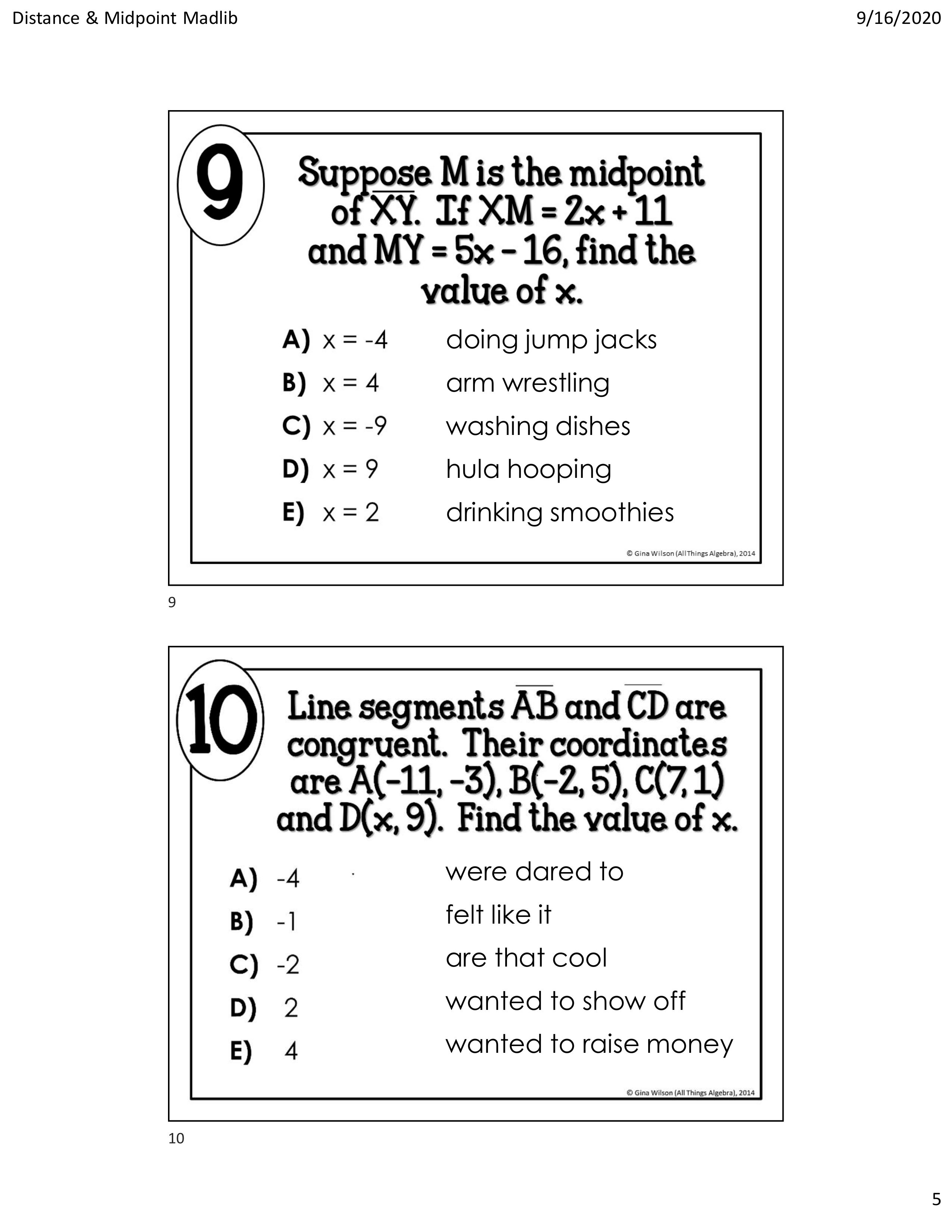 Distance & Midpoint Madlib

9/16/2020

9

Suppose M is the midpoint of $\overline{XY}$. If XM = 2x + 11 and MY = 5x – 16, find the value of x.

A) x = -4 doing jump jacks

B) x = 4 arm wrestling

C) x = -9 washing dishes

D) x = 9 hula hooping

E) x = 2 drinking smoothies

© Gina Wilson (All Things Algebra), 2014

9

10

Line segments $\overline{AB}$ and $\overline{CD}$ are congruent. Their coordinates are A(-11, -3), B(-2, 5), C(7, 1) and D(x, 9). Find the value of x.

A) -4 were dared to

B) -1 felt like it

C) -2 are that cool

D) 2 wanted to show off

E) 4 wanted to raise money

© Gina Wilson (All Things Algebra), 2014

10

5