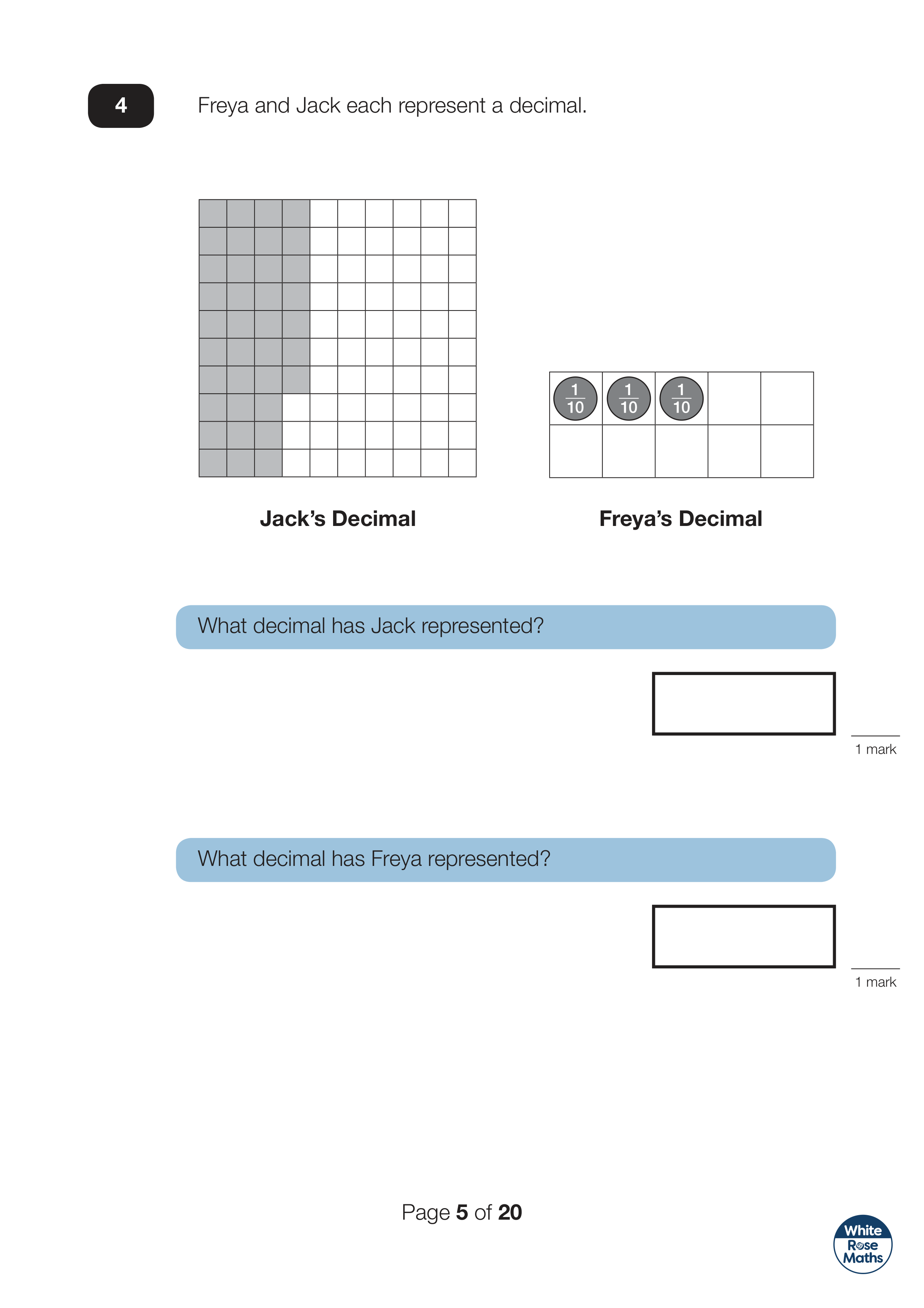 4

Freya and Jack each represent a decimal.

$\frac{1}{10}$ $\frac{1}{10}$ $\frac{1}{10}$

Jack's Decimal

Freya's Decimal

What decimal has Jack represented?

1 mark

What decimal has Freya represented?

1 mark

Page 5 of 20

White Rose Maths