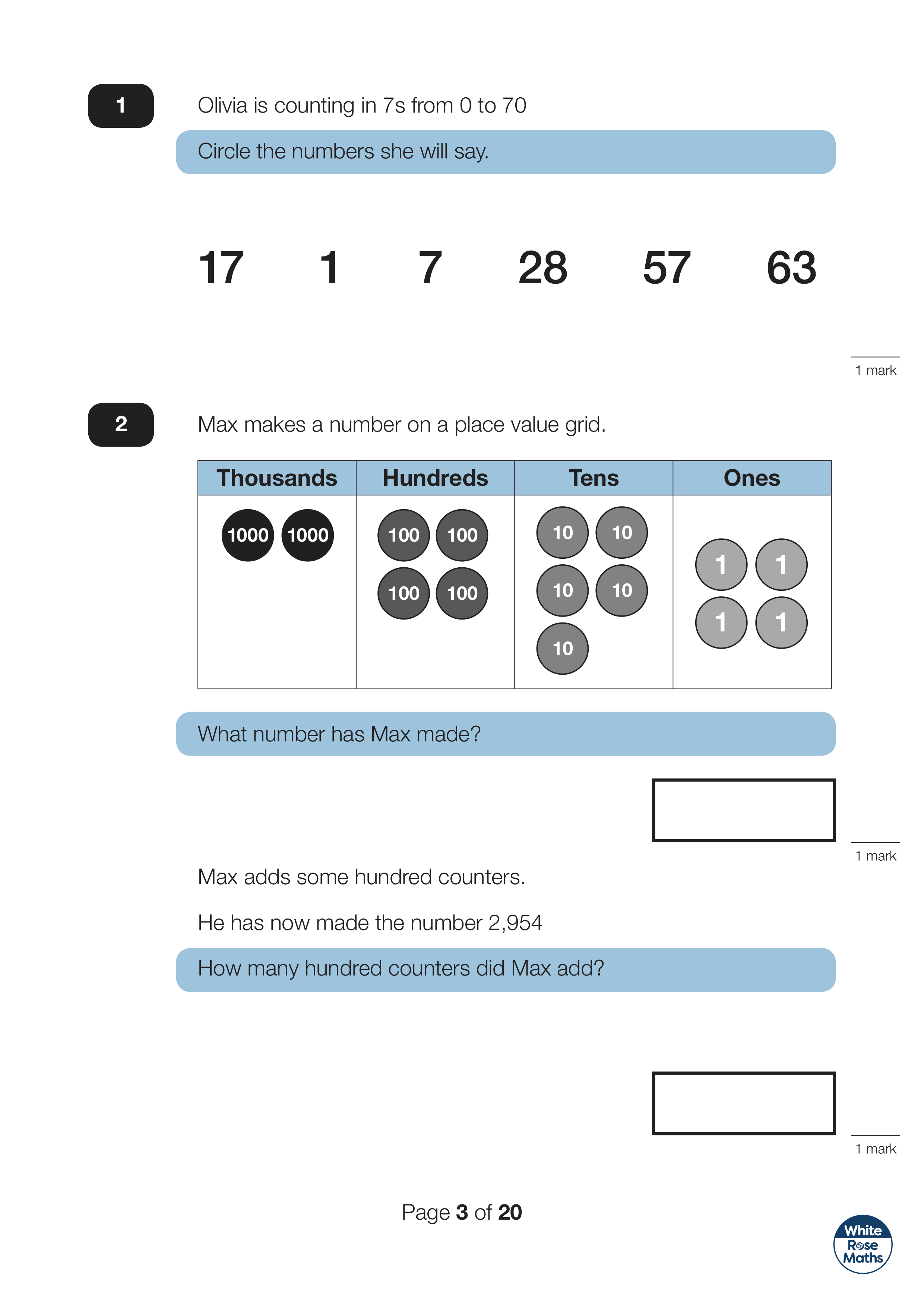 1

Olivia is counting in 7s from 0 to 70

Circle the numbers she will say.

17 1 7 28 57 63

1 mark

2

Max makes a number on a place value grid.

| Thousands | Hundreds | Tens | Ones |
|---|---|---|---|
| 1000 1000 | 100 100 100 100 | 10 10 10 10 10 | 1 1 1 1 |

What number has Max made?

1 mark

Max adds some hundred counters.

He has now made the number 2,954

How many hundred counters did Max add?

1 mark

Page 3 of 20

White Rose Maths