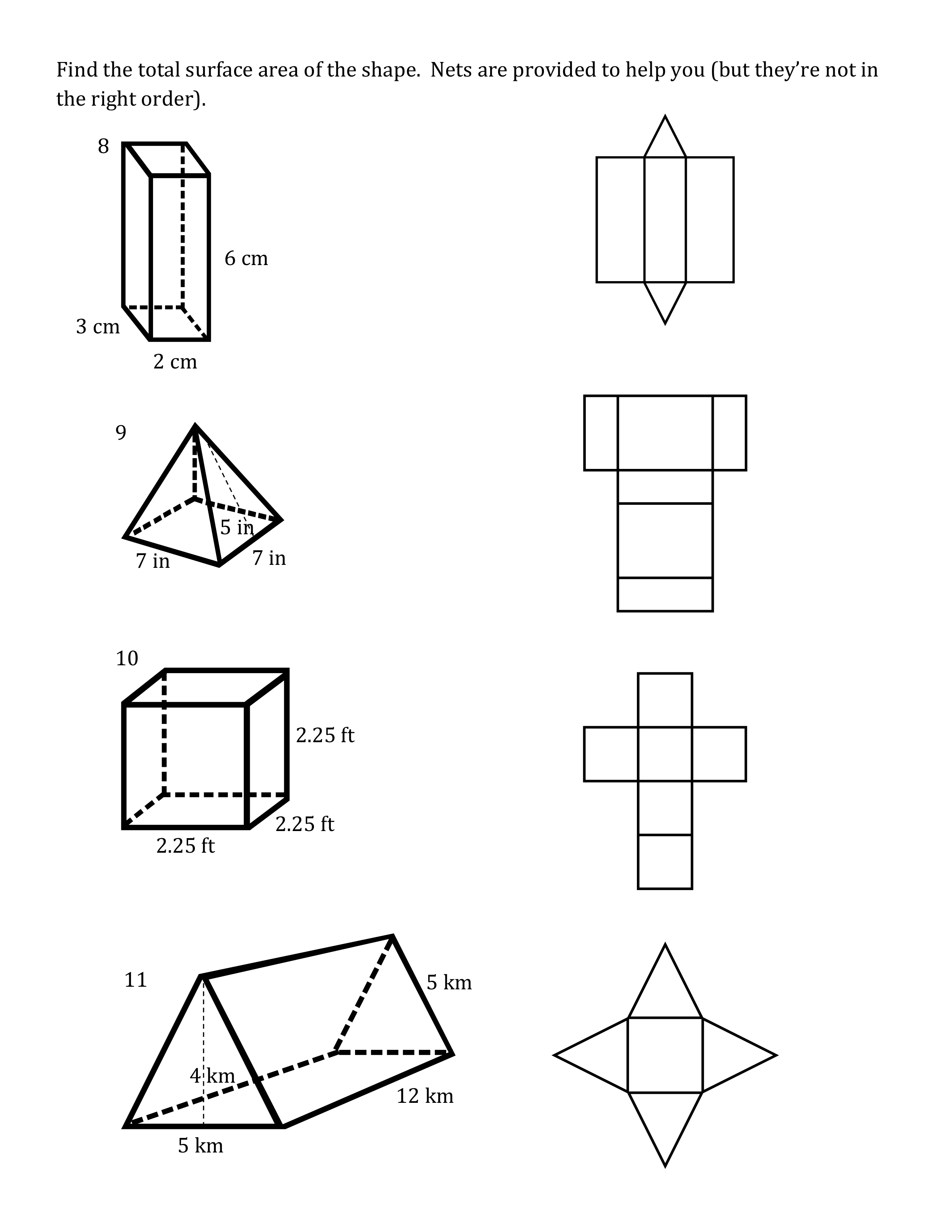 Find the total surface area of the shape. Nets are provided to help you (but they're not in the right order).

8

6 cm

3 cm

2 cm

9

5 in

7 in

7 in

10

2.25 ft

2.25 ft

2.25 ft

11

5 km

4 km

12 km

5 km