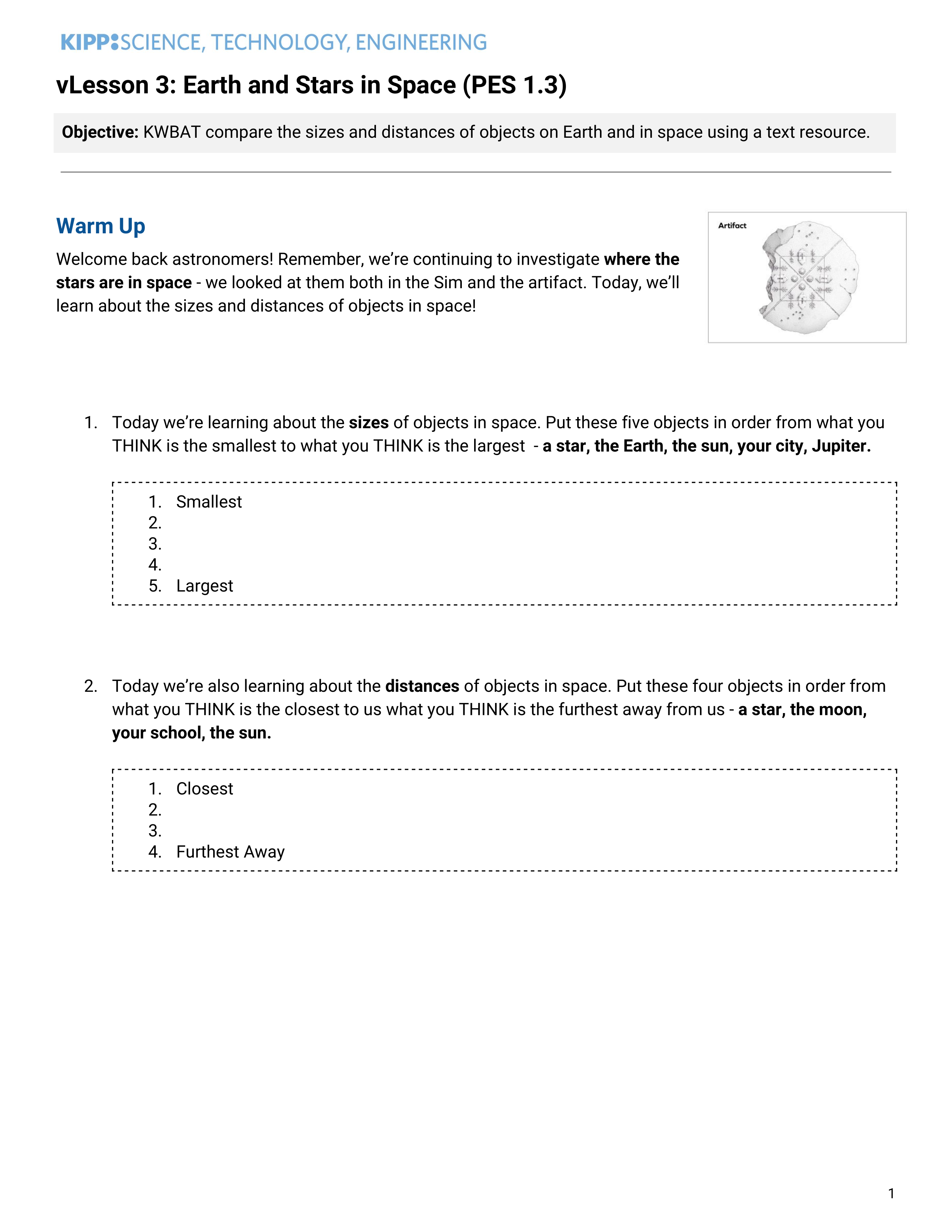 KIPP:SCIENCE, TECHNOLOGY, ENGINEERING

vLesson 3: Earth and Stars in Space (PES 1.3)

Objective: KWBAT compare the sizes and distances of objects on Earth and in space using a text resource.

Warm Up

Welcome back astronomers! Remember, we're continuing to investigate where the stars are in space - we looked at them both in the Sim and the artifact. Today, we'll learn about the sizes and distances of objects in space!

Artifact

1. Today we're learning about the sizes of objects in space. Put these five objects in order from what you THINK is the smallest to what you THINK is the largest - a star, the Earth, the sun, your city, Jupiter.

1. Smallest
2.
3.
4.
5. Largest

2. Today we're also learning about the distances of objects in space. Put these four objects in order from what you THINK is the closest to us what you THINK is the furthest away from us - a star, the moon, your school, the sun.

1. Closest
2.
3.
4. Furthest Away

1