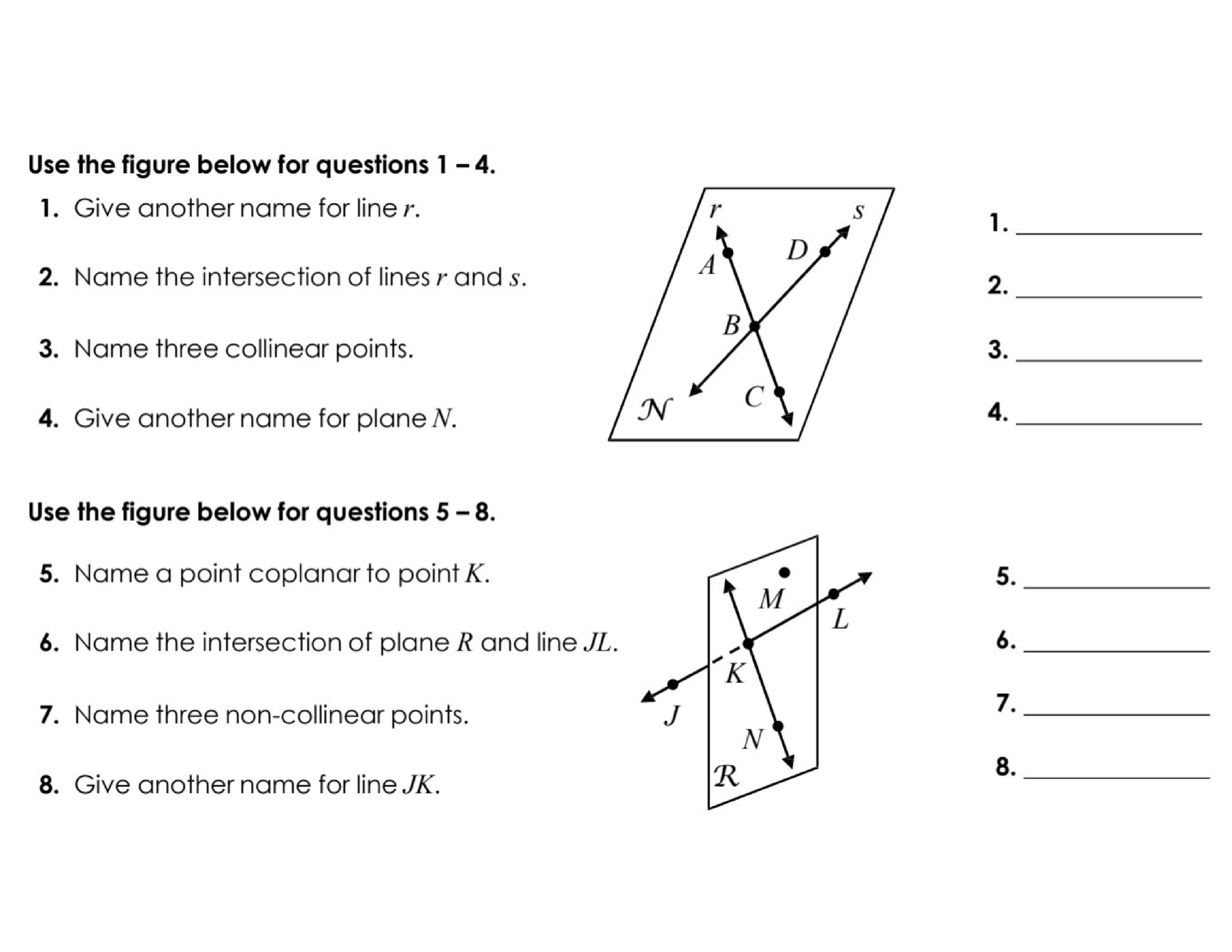 Use the figure below for questions 1 – 4.

1. Give another name for line $r$.

2. Name the intersection of lines $r$ and $s$.

3. Name three collinear points.

4. Give another name for plane $N$.

$r$ $s$ $A$ $D$ $B$ $C$ $\mathcal{N}$

1. ____________

2. ____________

3. ____________

4. ____________

Use the figure below for questions 5 – 8.

5. Name a point coplanar to point $K$.

6. Name the intersection of plane $R$ and line $JL$.

7. Name three non-collinear points.

8. Give another name for line $JK$.

$M$ $L$ $K$ $J$ $N$ $\mathcal{R}$

5. ____________

6. ____________

7. ____________

8. ____________