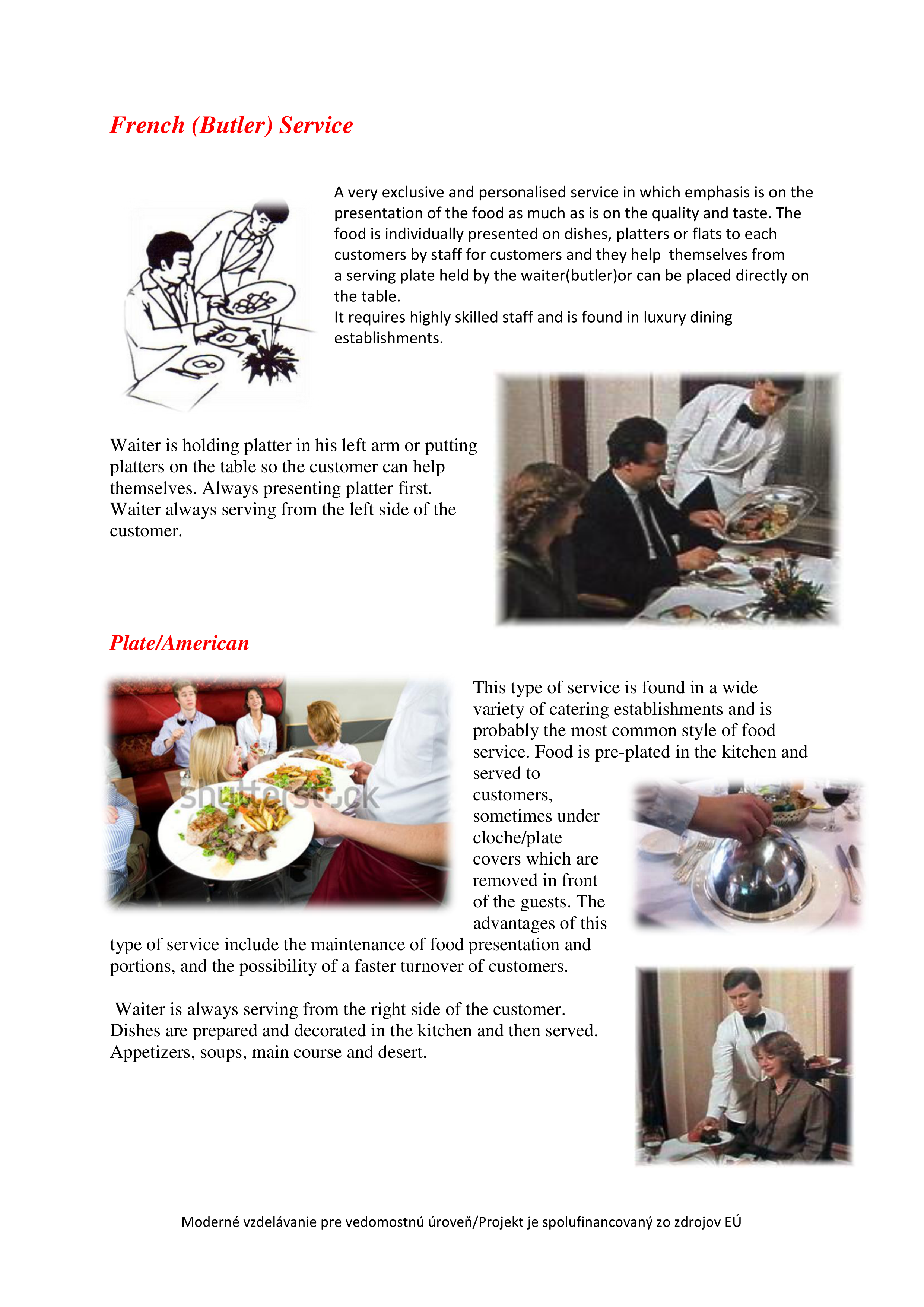 French (Butler) Service

A very exclusive and personalised service in which emphasis is on the presentation of the food as much as is on the quality and taste. The food is individually presented on dishes, platters or flats to each customers by staff for customers and they help themselves from a serving plate held by the waiter(butler)or can be placed directly on the table.
It requires highly skilled staff and is found in luxury dining establishments.

Waiter is holding platter in his left arm or putting platters on the table so the customer can help themselves. Always presenting platter first. Waiter always serving from the left side of the customer.

Plate/American

shutterstock

This type of service is found in a wide variety of catering establishments and is probably the most common style of food service. Food is pre-plated in the kitchen and served to customers, sometimes under cloche/plate covers which are removed in front of the guests. The advantages of this type of service include the maintenance of food presentation and portions, and the possibility of a faster turnover of customers.

Waiter is always serving from the right side of the customer. Dishes are prepared and decorated in the kitchen and then served. Appetizers, soups, main course and desert.

Moderné vzdelávanie pre vedomostnú úroveň/Projekt je spolufinancovaný zo zdrojov EÚ