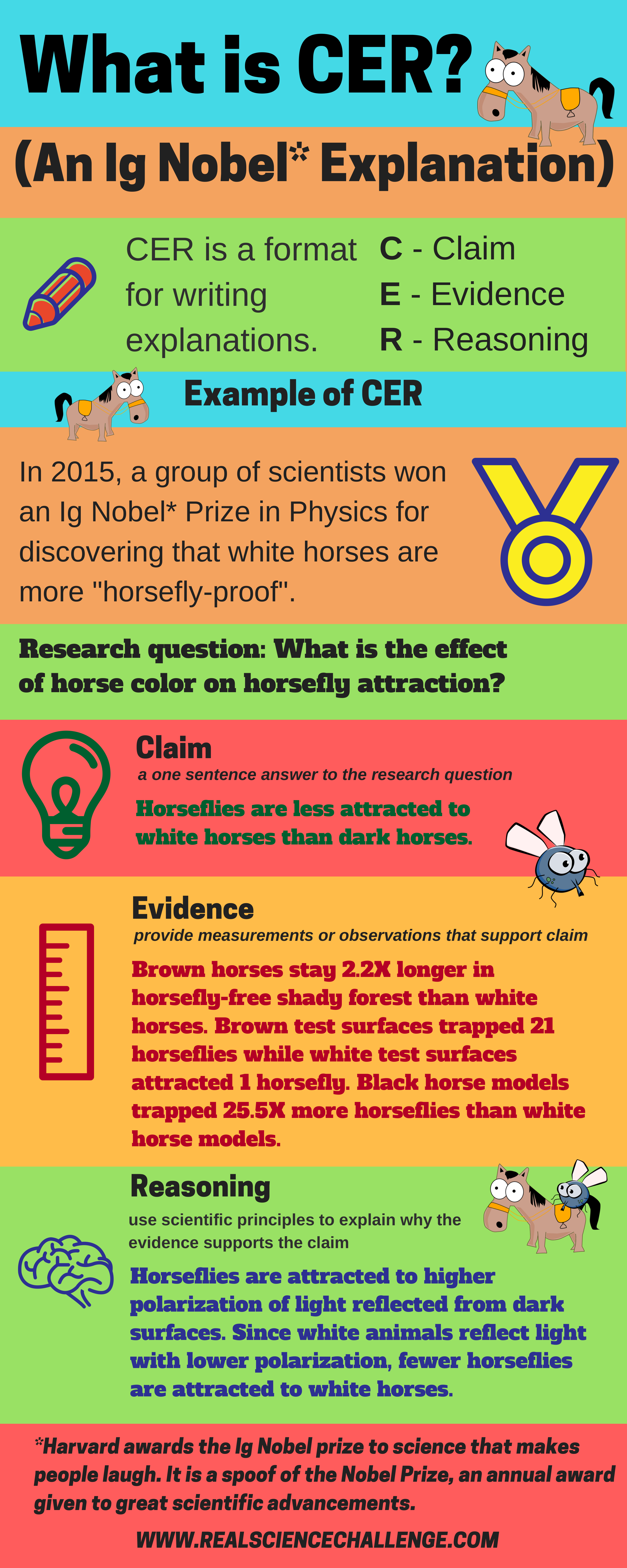 What is CER?

(An Ig Nobel* Explanation)

CER is a format for writing explanations.

C - Claim
E - Evidence
R - Reasoning

Example of CER

In 2015, a group of scientists won an Ig Nobel* Prize in Physics for discovering that white horses are more "horsefly-proof".

Research question: What is the effect of horse color on horsefly attraction?

Claim
a one sentence answer to the research question
Horseflies are less attracted to white horses than dark horses.

Evidence
provide measurements or observations that support claim
Brown horses stay 2.2X longer in horsefly-free shady forest than white horses. Brown test surfaces trapped 21 horseflies while white test surfaces attracted 1 horsefly. Black horse models trapped 25.5X more horseflies than white horse models.

Reasoning
use scientific principles to explain why the evidence supports the claim
Horseflies are attracted to higher polarization of light reflected from dark surfaces. Since white animals reflect light with lower polarization, fewer horseflies are attracted to white horses.

*Harvard awards the Ig Nobel prize to science that makes people laugh. It is a spoof of the Nobel Prize, an annual award given to great scientific advancements.

WWW.REALSCIENCECHALLENGE.COM