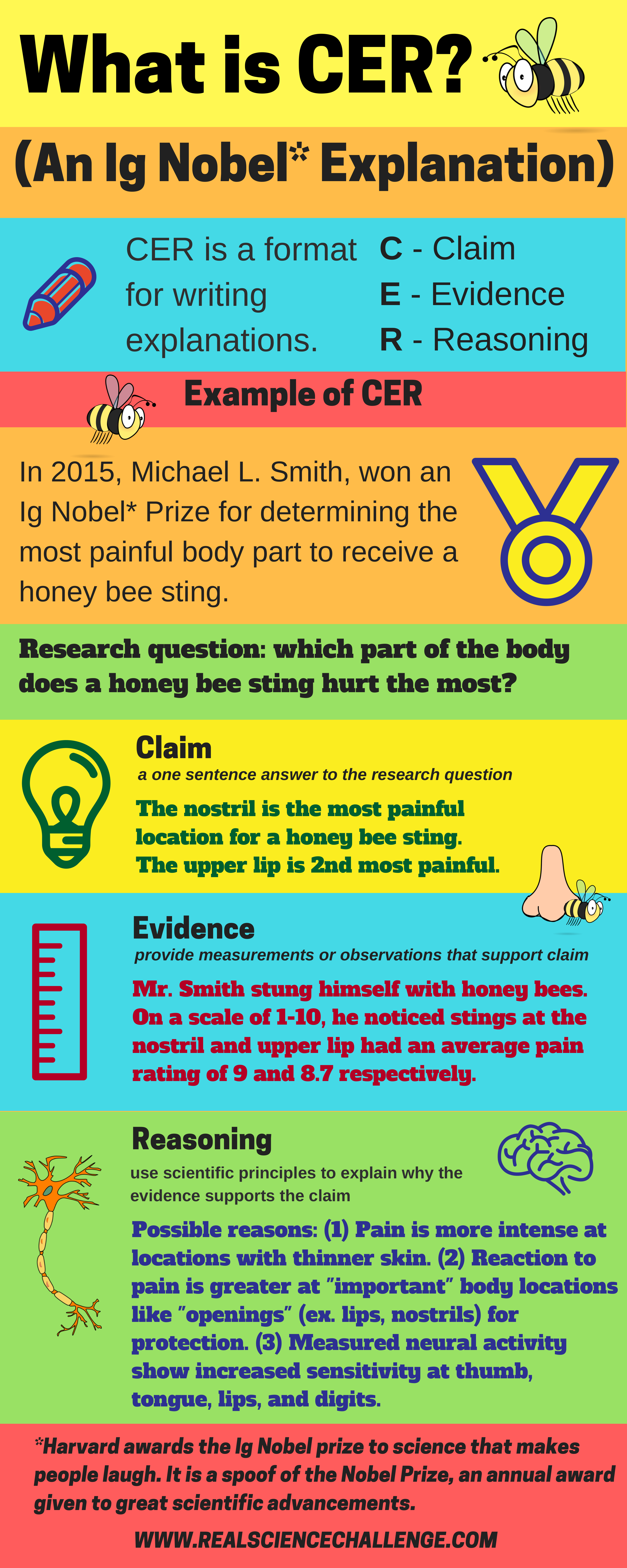 What is CER?

(An Ig Nobel* Explanation)

CER is a format for writing explanations.

C - Claim
E - Evidence
R - Reasoning

Example of CER

In 2015, Michael L. Smith, won an Ig Nobel* Prize for determining the most painful body part to receive a honey bee sting.

Research question: which part of the body does a honey bee sting hurt the most?

Claim
a one sentence answer to the research question

The nostril is the most painful location for a honey bee sting. The upper lip is 2nd most painful.

Evidence
provide measurements or observations that support claim

Mr. Smith stung himself with honey bees. On a scale of 1-10, he noticed stings at the nostril and upper lip had an average pain rating of 9 and 8.7 respectively.

Reasoning
use scientific principles to explain why the evidence supports the claim

Possible reasons: (1) Pain is more intense at locations with thinner skin. (2) Reaction to pain is greater at "important" body locations like "openings" (ex. lips, nostrils) for protection. (3) Measured neural activity show increased sensitivity at thumb, tongue, lips, and digits.

*Harvard awards the Ig Nobel prize to science that makes people laugh. It is a spoof of the Nobel Prize, an annual award given to great scientific advancements.

WWW.REALSCIENCECHALLENGE.COM