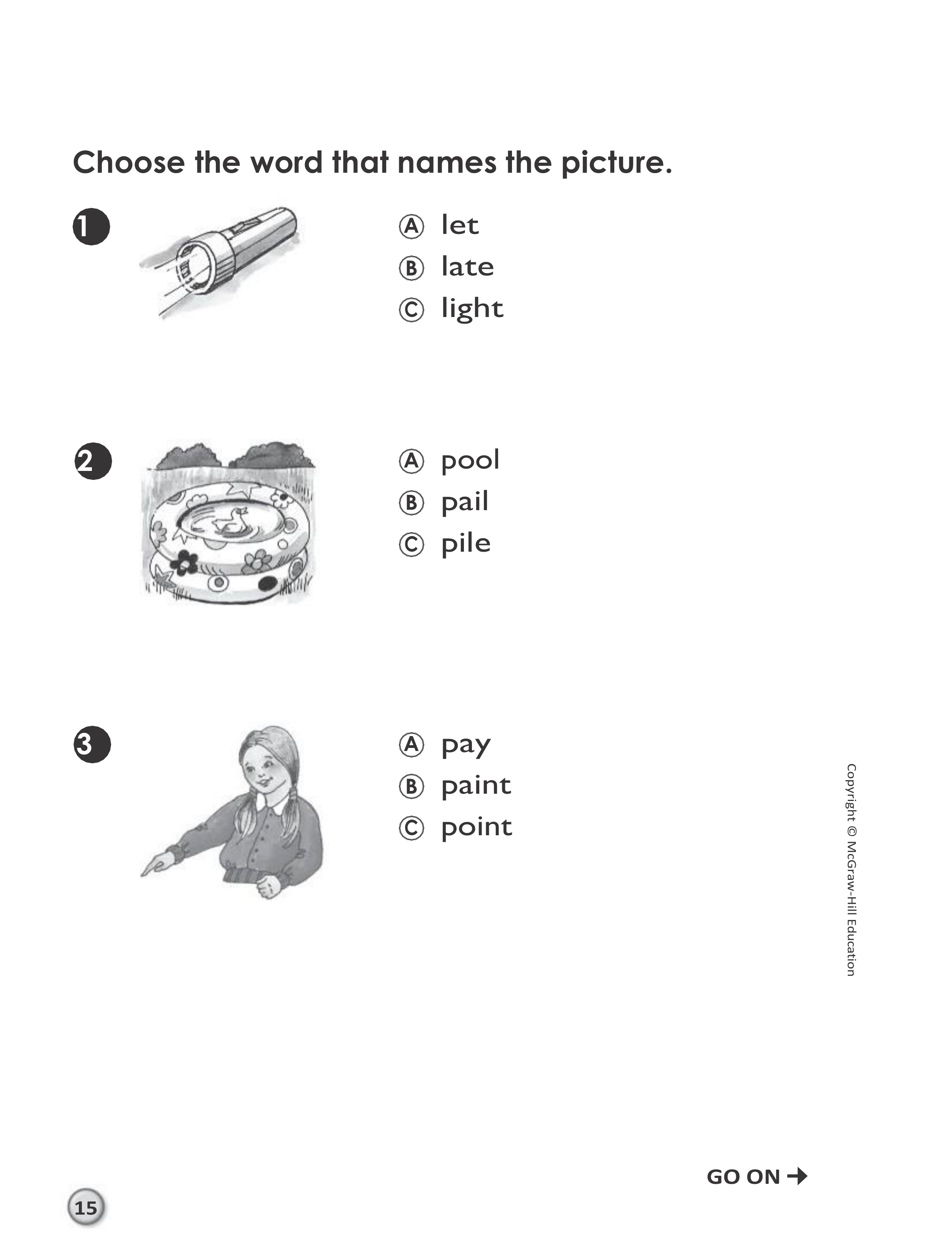 Choose the word that names the picture.

1

Ⓐ let
Ⓑ late
Ⓒ light

2

Ⓐ pool
Ⓑ pail
Ⓒ pile

3

Ⓐ pay
Ⓑ paint
Ⓒ point

Copyright © McGraw-Hill Education

GO ON →

15