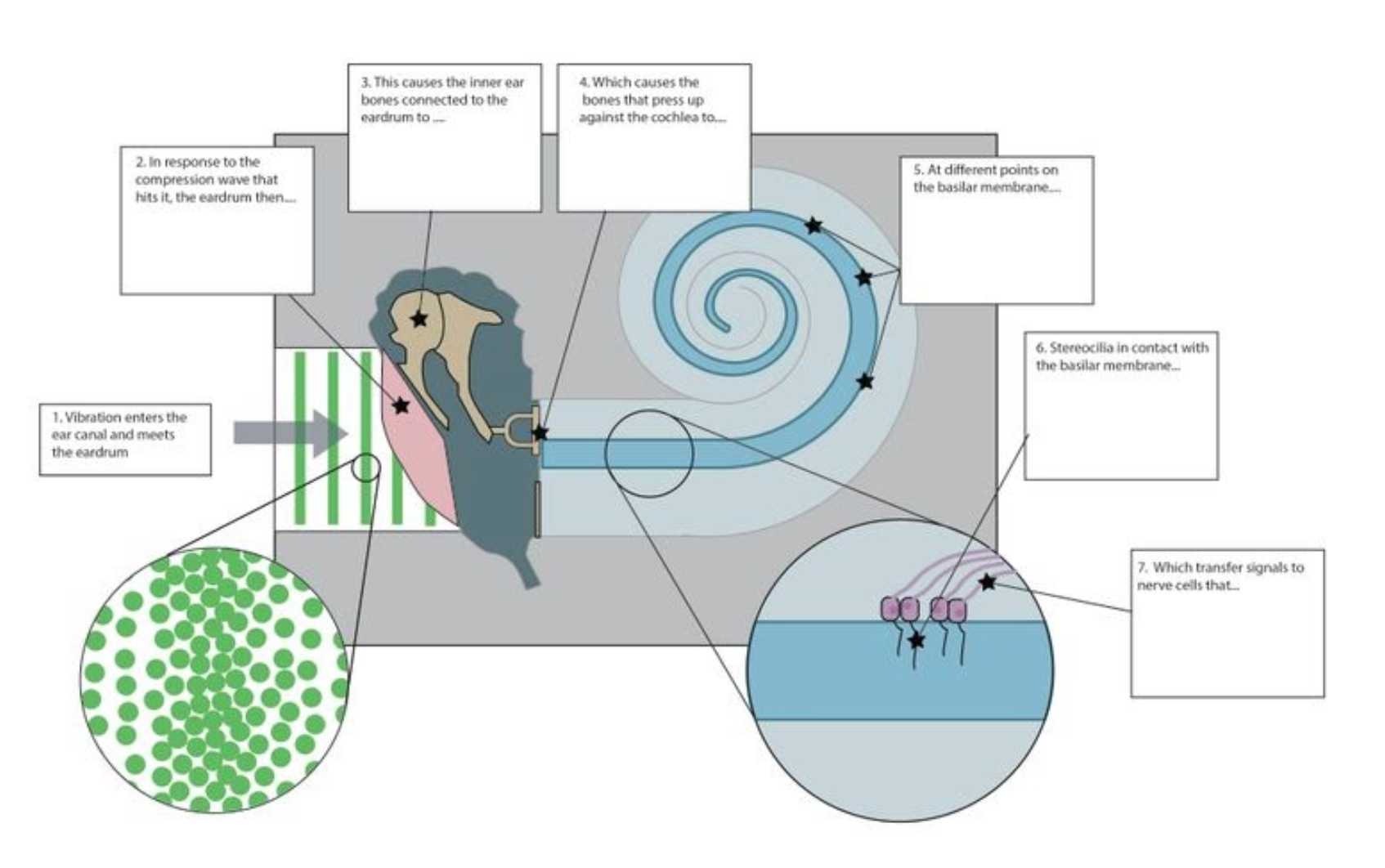 1. Vibration enters the ear canal and meets the eardrum

2. In response to the compression wave that hits it, the eardrum then....

3. This causes the inner ear bones connected to the eardrum to ....

4. Which causes the bones that press up against the cochlea to....

5. At different points on the basilar membrane....

6. Stereocilia in contact with the basilar membrane...

7. Which transfer signals to nerve cells that...