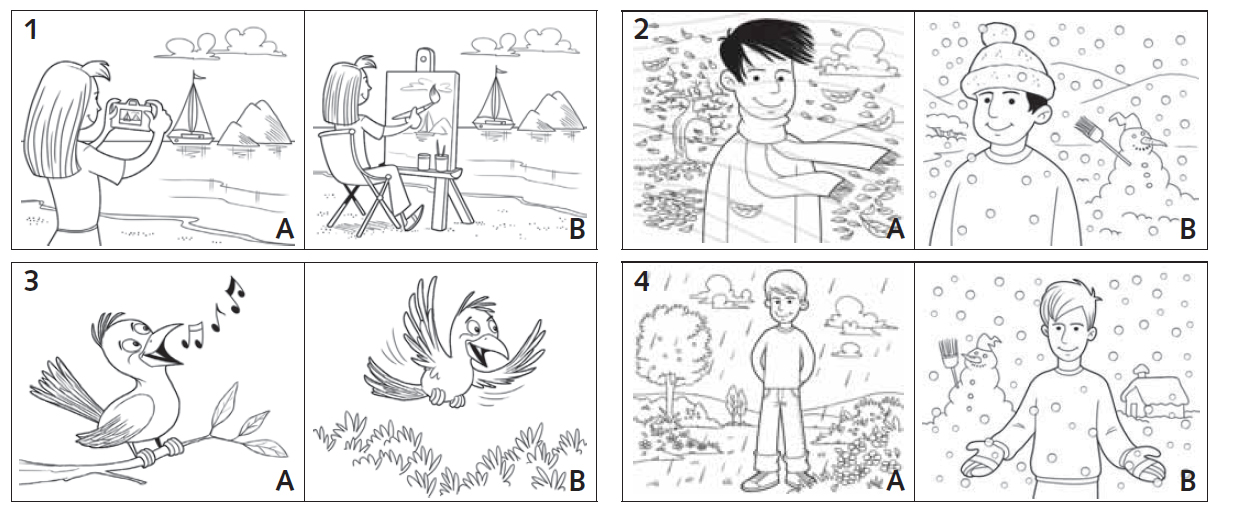 1
A
B

2
A
B

3
A
B

4
A
B