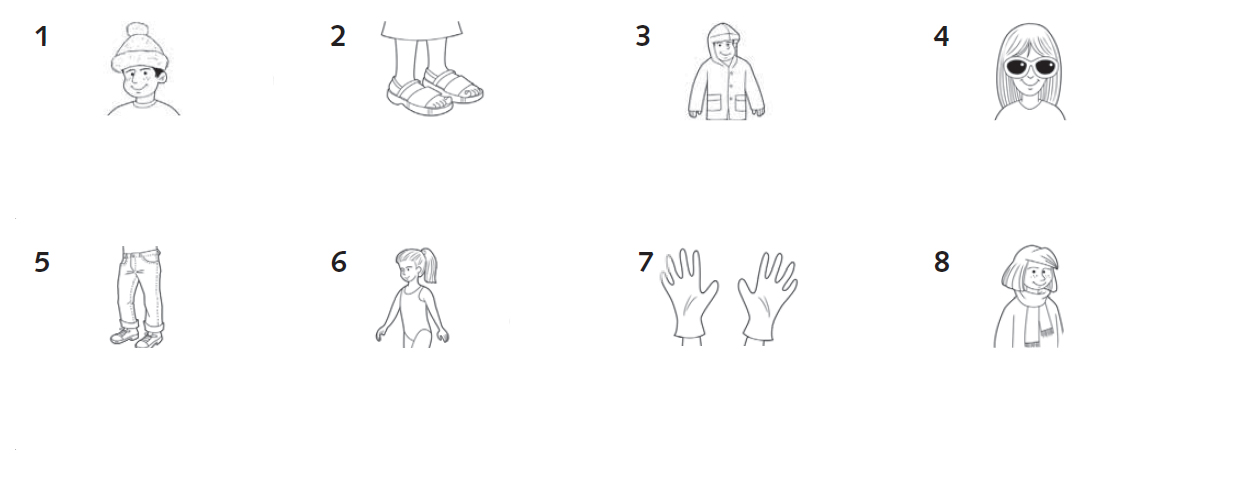 1

2

3

4

5

6

7

8