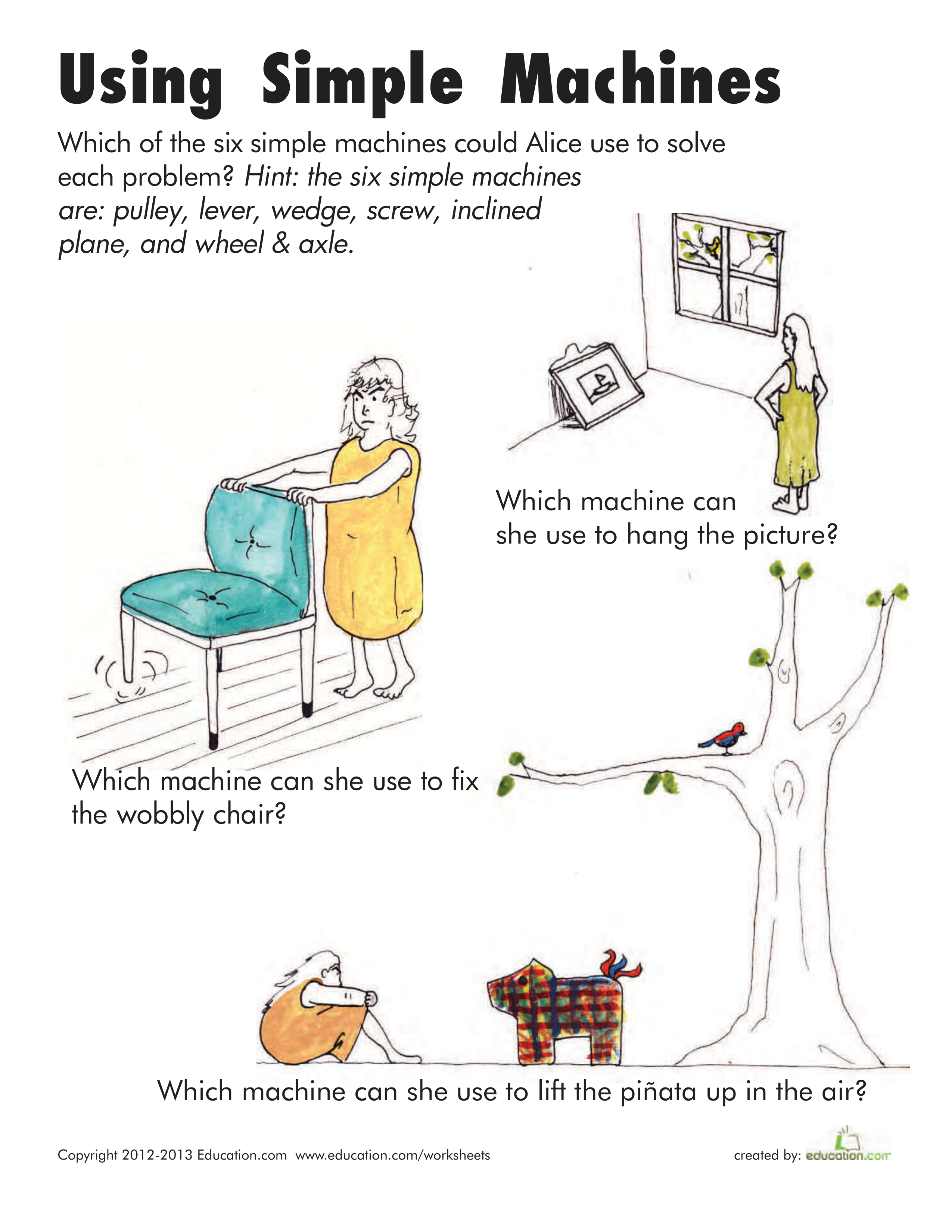 Using Simple Machines

Which of the six simple machines could Alice use to solve each problem? Hint: the six simple machines are: pulley, lever, wedge, screw, inclined plane, and wheel & axle.

Which machine can she use to hang the picture?

Which machine can she use to fix the wobbly chair?

Which machine can she use to lift the piñata up in the air?

Copyright 2012-2013 Education.com www.education.com/worksheets

created by: education.com