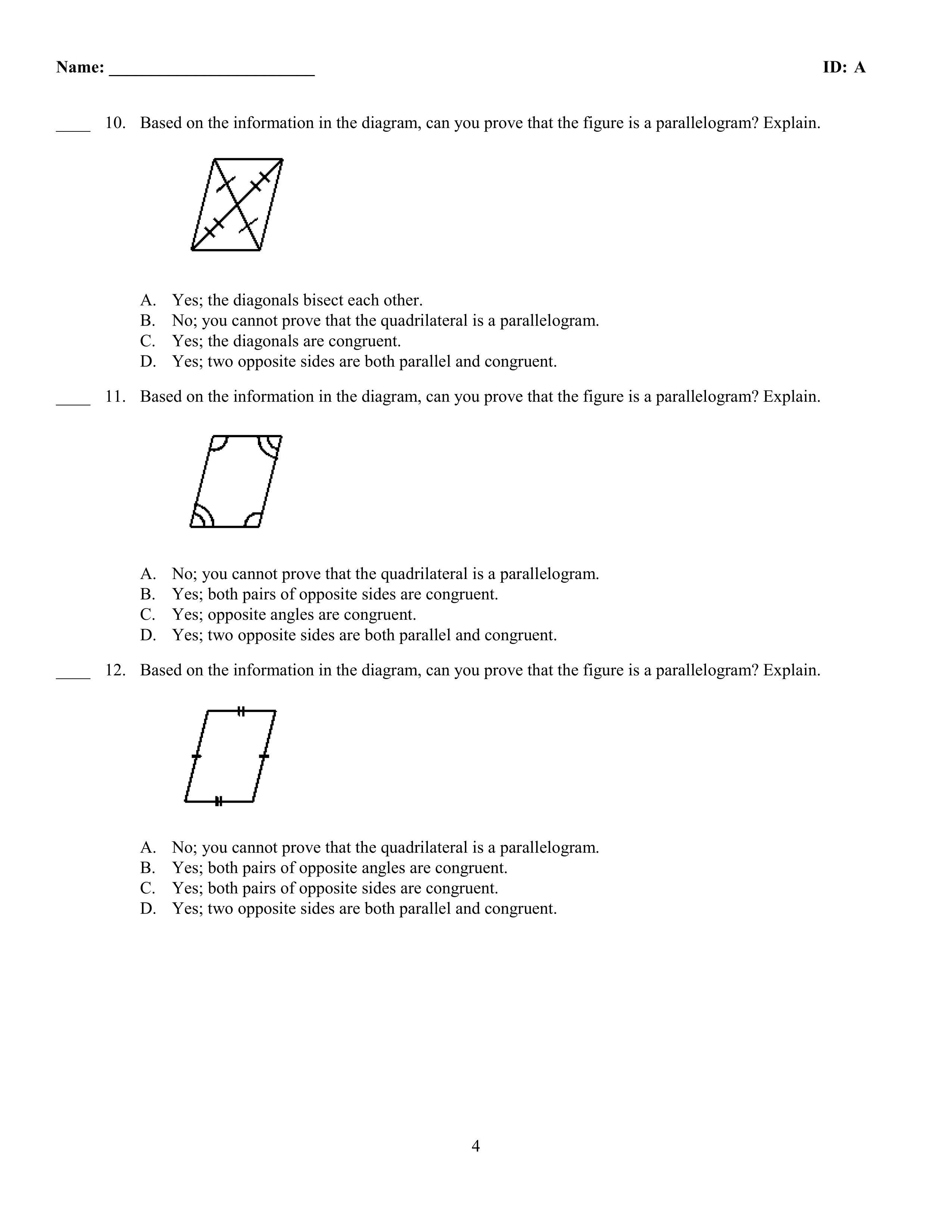 Name: ________________________ ID: A

____ 10. Based on the information in the diagram, can you prove that the figure is a parallelogram? Explain.

A. Yes; the diagonals bisect each other.
B. No; you cannot prove that the quadrilateral is a parallelogram.
C. Yes; the diagonals are congruent.
D. Yes; two opposite sides are both parallel and congruent.

____ 11. Based on the information in the diagram, can you prove that the figure is a parallelogram? Explain.

A. No; you cannot prove that the quadrilateral is a parallelogram.
B. Yes; both pairs of opposite sides are congruent.
C. Yes; opposite angles are congruent.
D. Yes; two opposite sides are both parallel and congruent.

____ 12. Based on the information in the diagram, can you prove that the figure is a parallelogram? Explain.

A. No; you cannot prove that the quadrilateral is a parallelogram.
B. Yes; both pairs of opposite angles are congruent.
C. Yes; both pairs of opposite sides are congruent.
D. Yes; two opposite sides are both parallel and congruent.

4