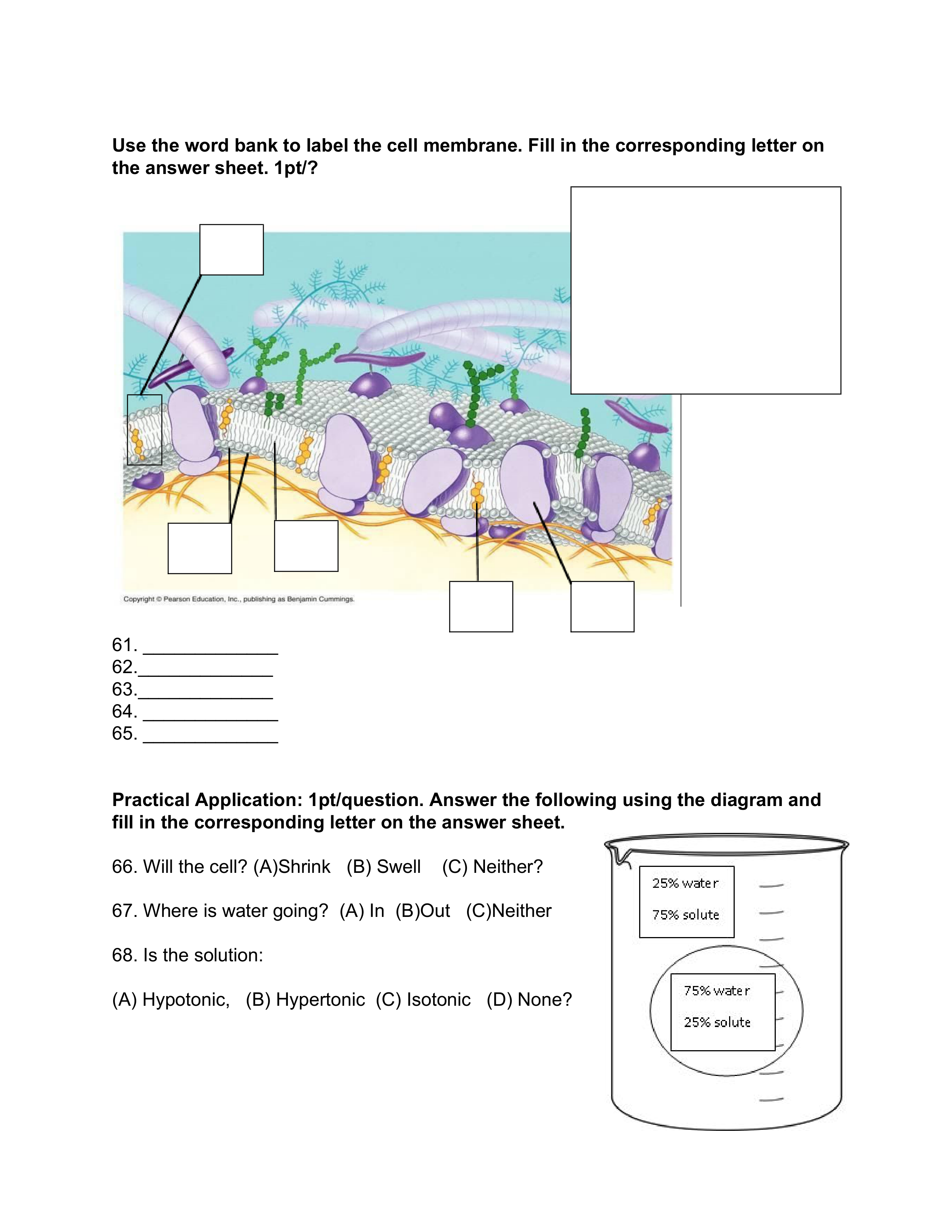 Use the word bank to label the cell membrane. Fill in the corresponding letter on the answer sheet. 1pt/?

Copyright © Pearson Education, Inc., publishing as Benjamin Cummings.

61. _____________
62._____________
63._____________
64. _____________
65. _____________

Practical Application: 1pt/question. Answer the following using the diagram and fill in the corresponding letter on the answer sheet.

66. Will the cell? (A)Shrink (B) Swell (C) Neither?

67. Where is water going? (A) In (B)Out (C)Neither

68. Is the solution:

(A) Hypotonic, (B) Hypertonic (C) Isotonic (D) None?

25% water
75% solute

75% water
25% solute