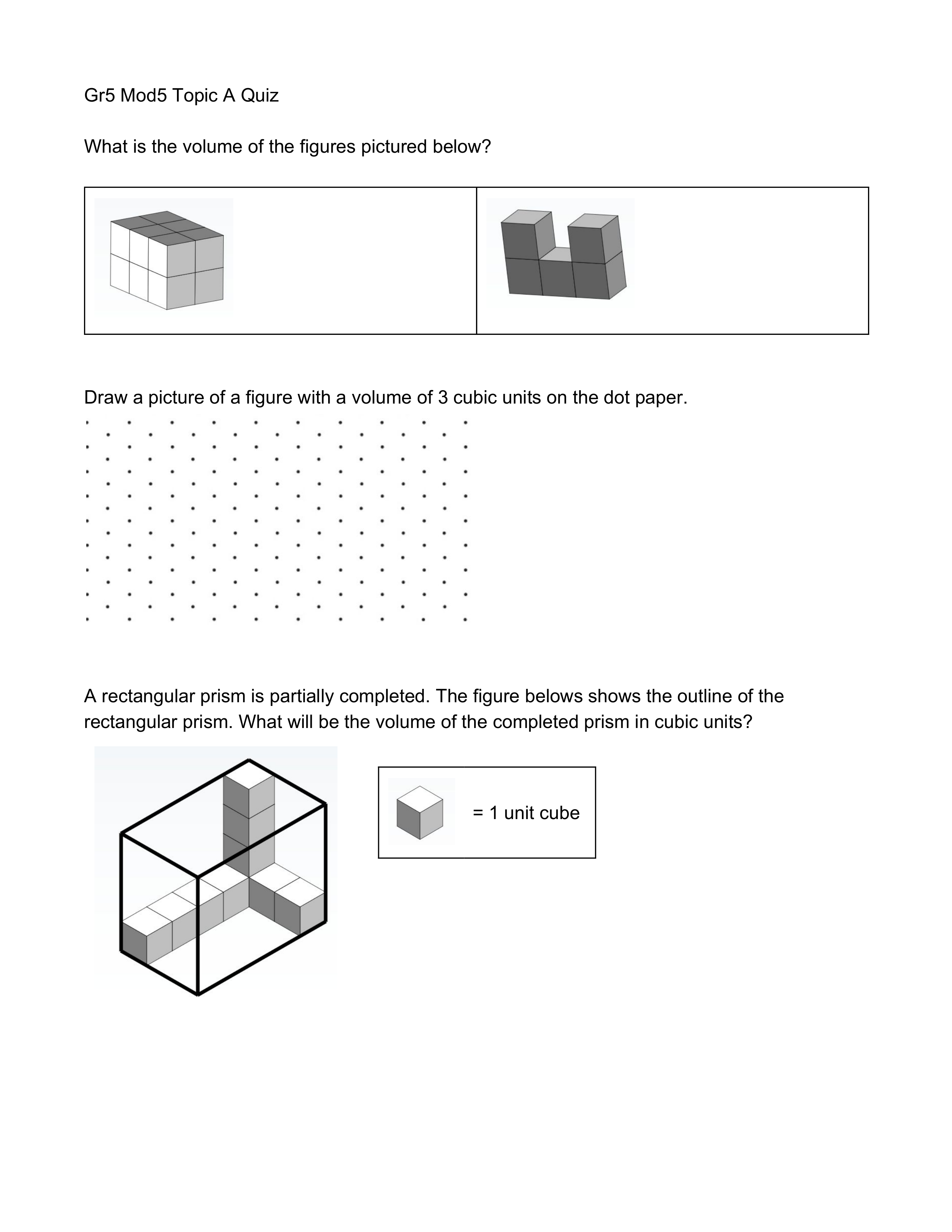 Gr5 Mod5 Topic A Quiz

What is the volume of the figures pictured below?

Draw a picture of a figure with a volume of 3 cubic units on the dot paper.

A rectangular prism is partially completed. The figure belows shows the outline of the rectangular prism. What will be the volume of the completed prism in cubic units?

= 1 unit cube